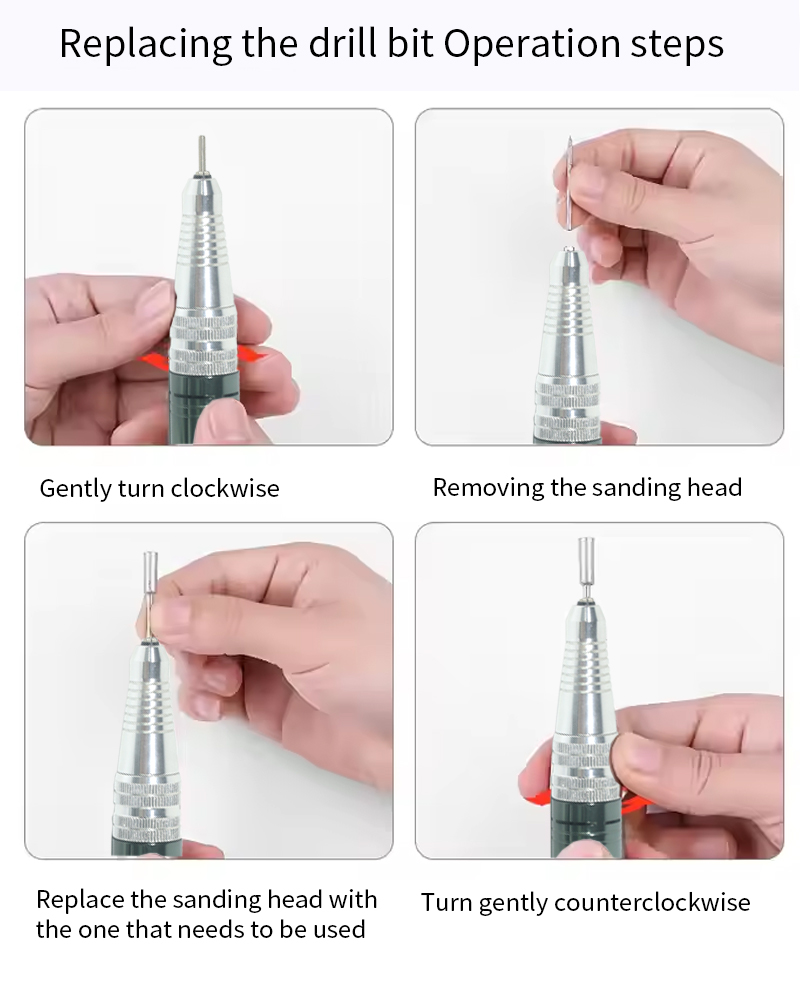 Replacing the drill bit Operation steps

Gently turn clockwise

Removing the sanding head

Replace the sanding head with the one that needs to be used

Turn gently counterclockwise