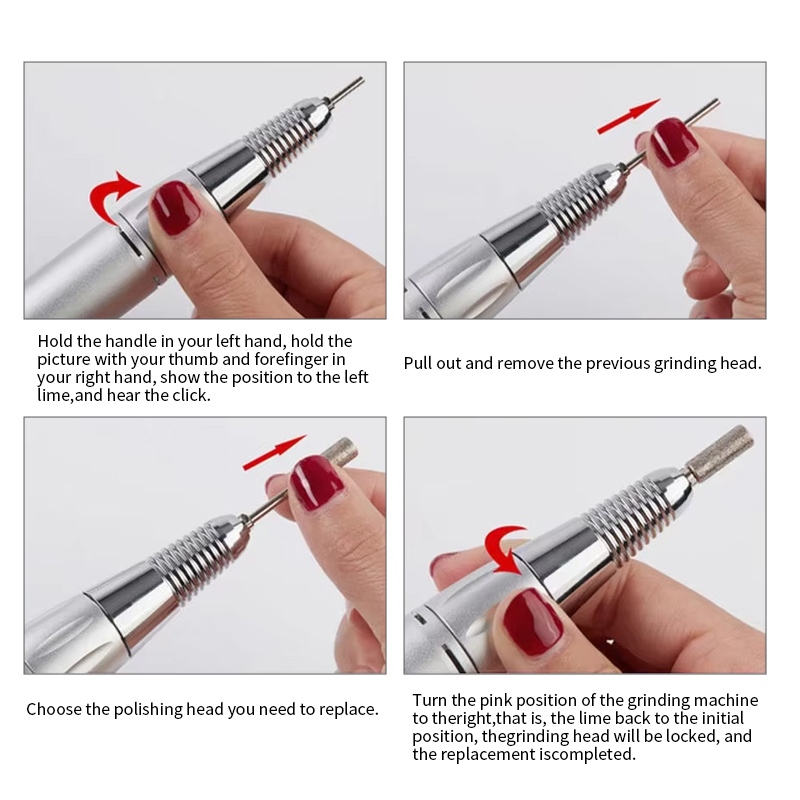 Hold the handle in your left hand, hold the picture with your thumb and forefinger in your right hand, show the position to the left lime,and hear the click.

Pull out and remove the previous grinding head.

Choose the polishing head you need to replace.

Turn the pink position of the grinding machine to theright,that is, the lime back to the initial position, thegrinding head will be locked, and the replacement iscompleted.